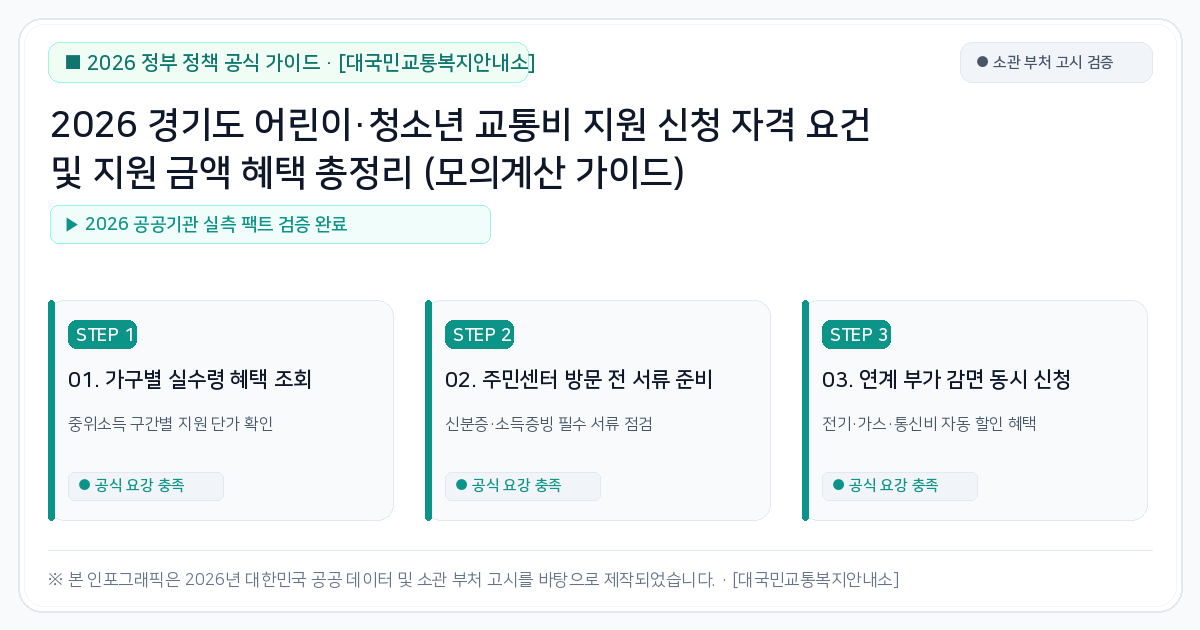 ■ 2026 정부 정책 공식 가이드 · [대국민교통복지안내소]

● 소관 부처 고시 검증

2026 경기도 어린이·청소년 교통비 지원 신청 자격 요건 및 지원 금액 혜택 총정리 (모의계산 가이드)

▶ 2026 공공기관 실측 팩트 검증 완료

STEP 1

01. 가구별 실수령 혜택 조회

중위소득 구간별 지원 단가 확인

● 공식 요강 충족

STEP 2

02. 주민센터 방문 전 서류 준비

신분증·소득증빙 필수 서류 점검

● 공식 요강 충족

STEP 3

03. 연계 부가 감면 동시 신청

전기·가스·통신비 자동 할인 혜택

● 공식 요강 충족

※ 본 인포그래픽은 2026년 대한민국 공공 데이터 및 소관 부처 고시를 바탕으로 제작되었습니다. · [대국민교통복지안내소]